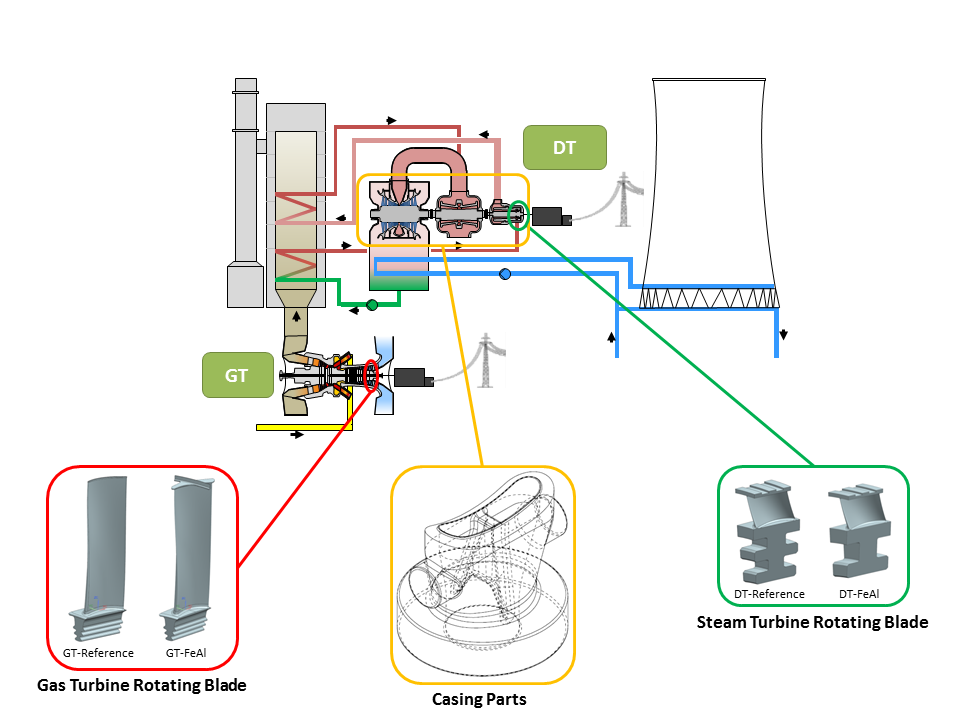 DT

GT

GT-Reference GT-FeAl

Gas Turbine Rotating Blade

Casing Parts

DT-Reference DT-FeAl

Steam Turbine Rotating Blade