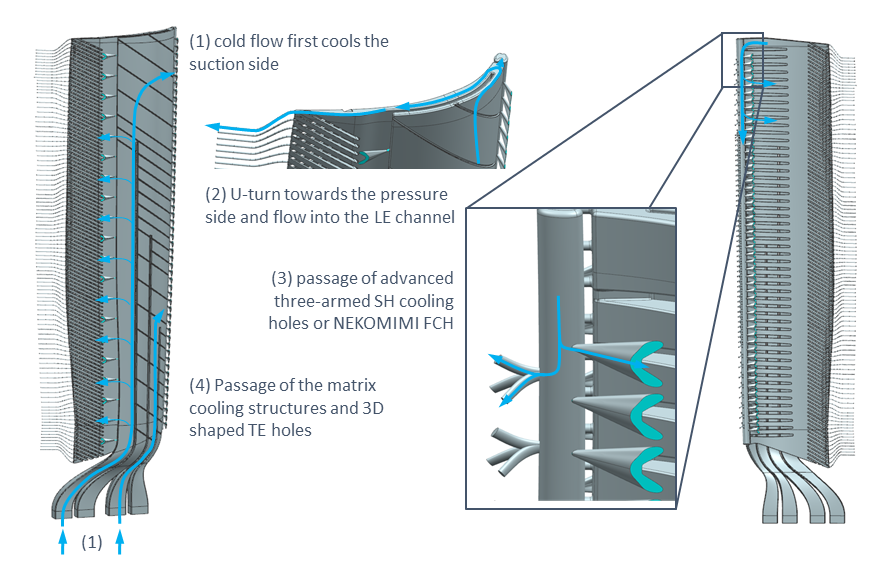 (1) cold flow first cools the suction side

(2) U-turn towards the pressure side and flow into the LE channel

(3) passage of advanced three-armed SH cooling holes or NEKOMIMI FCH

(4) Passage of the matrix cooling structures and 3D shaped TE holes

(1)